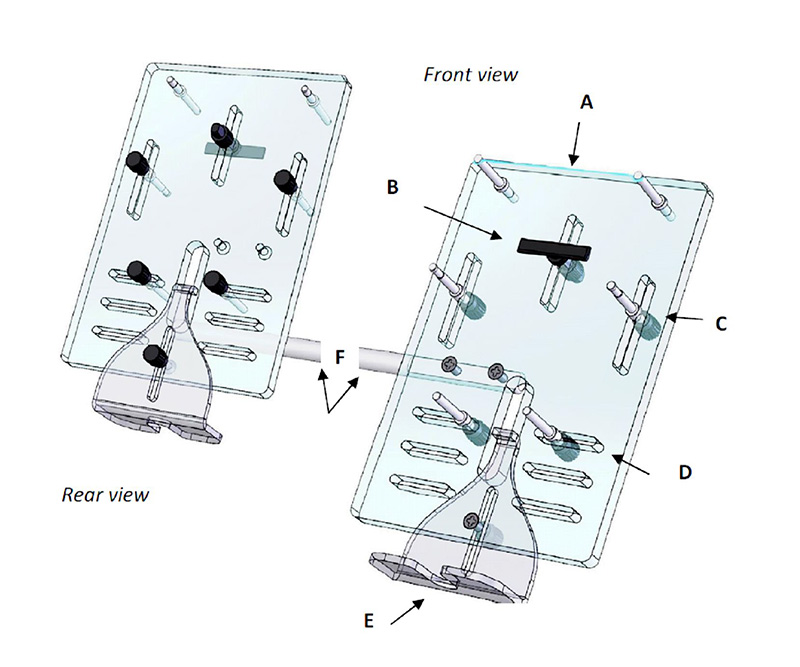 Front view

A

B

C

F

D

Rear view

E